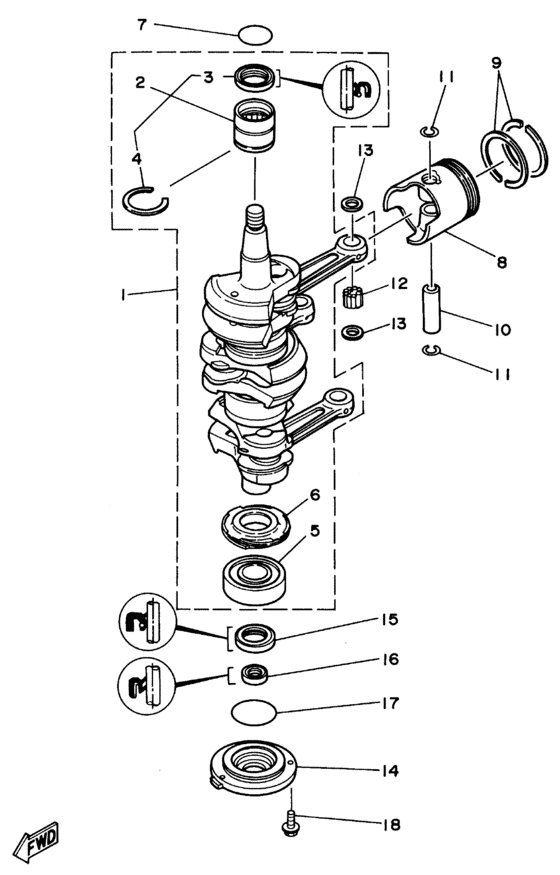 7
3
2
4
11
9
13
8
1
12
13
10
11
6
5
15
16
17
14
18
FWD