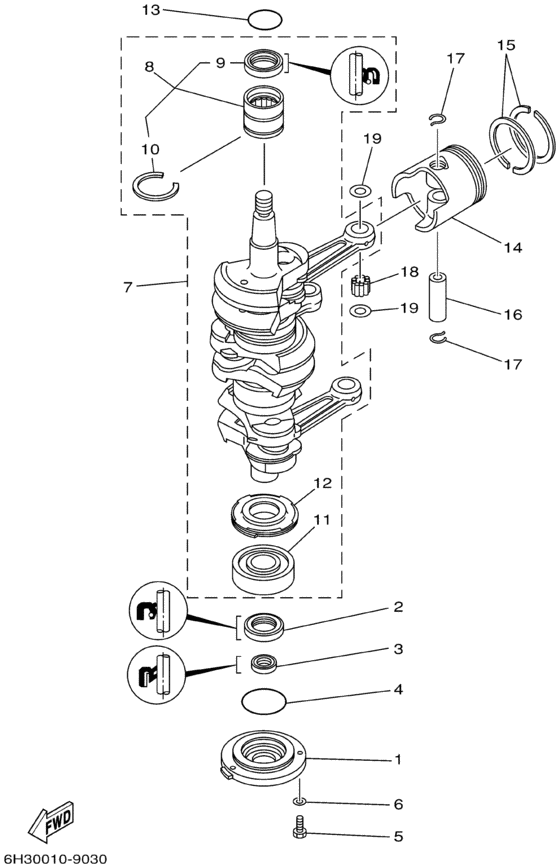 13
9
8
10
17
15
19
14
7
18
19
16
17
12
11
2
3
4
1
6
5
FWD
6H30010-9030