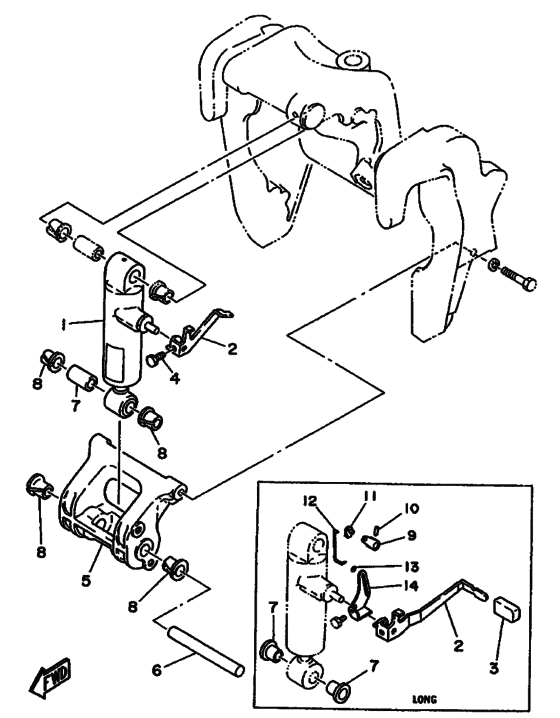 1
2
4
8
7
8
8
5
8
6
FWD
12
11
10
9
13
14
7
2
3
7
LONG