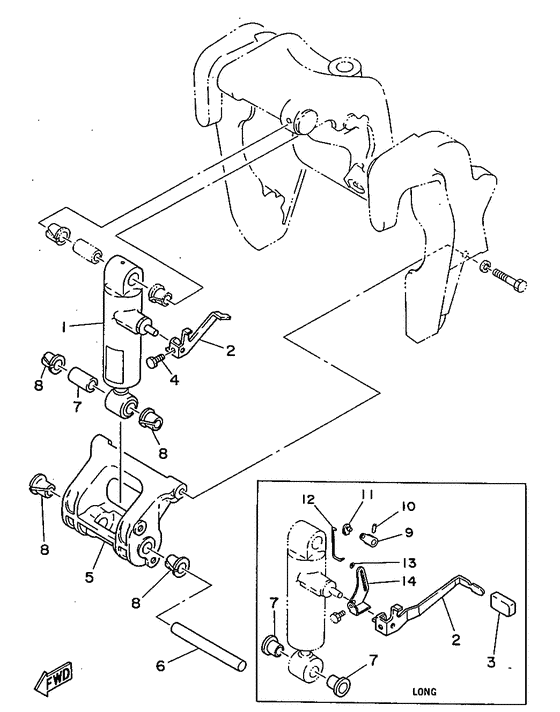 1
2
4
8
7
8
8
5
8
6
FWD
12
11
10
9
13
14
7
2
3
7
LONG