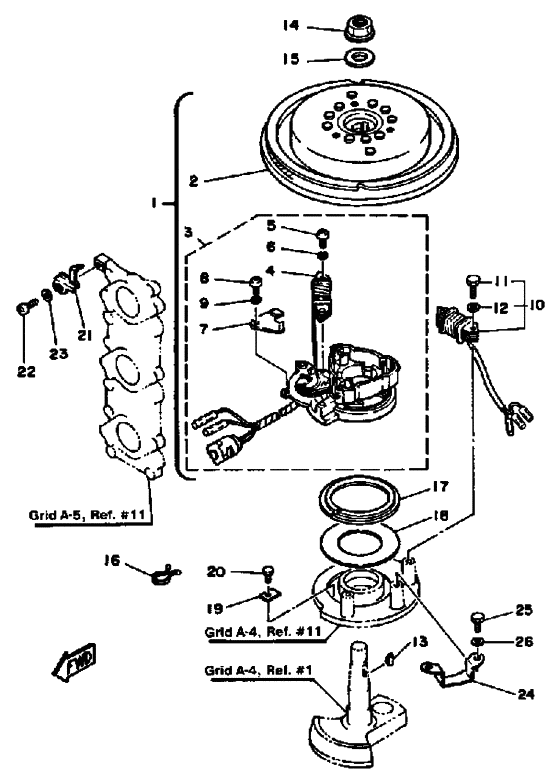 14
15
2
1
3
5
6
4
8
9
7
11
12
10
21
22
23
Grid A-5, Ref. #11
17
18
16
20
19
Grid A-4, Ref. #11
25
26
13
Grid A-4, Ref. #1
24
FWD