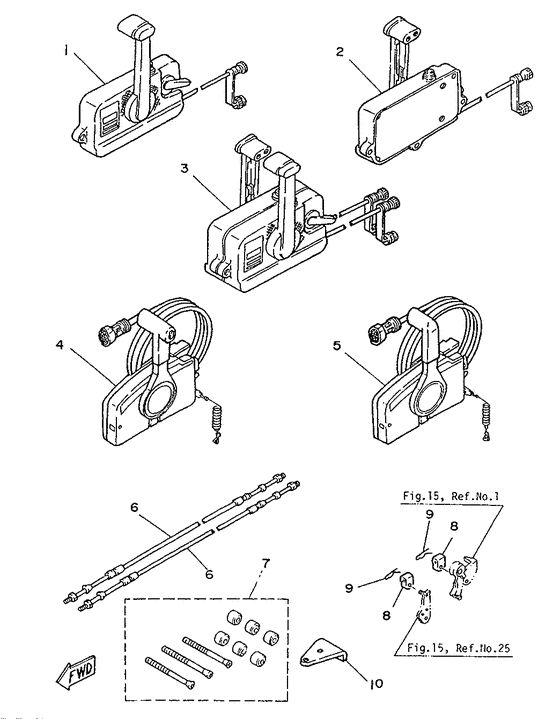 1
2
3
4
5
6
6
7
Fig.15, Ref.No.1
9
8
9
8
Fig.15, Ref.No.25
10
FWD