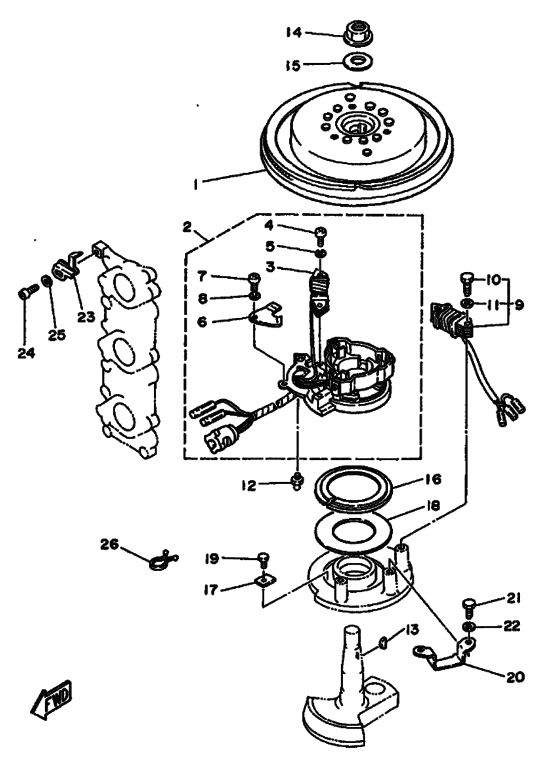 14
15
1
2
4
5
3
7
8
6
10
11
9
23
25
24
12
16
18
26
19
17
21
22
13
20
FWD