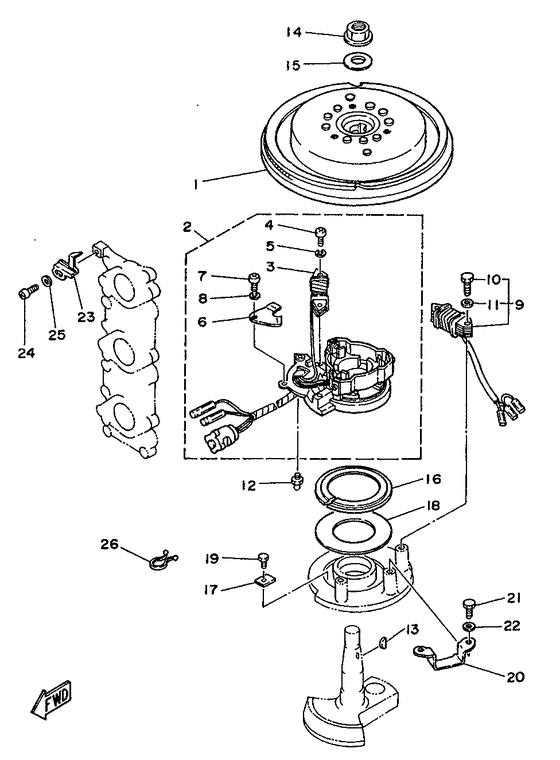 14
15
1
2
4
5
3
7
8
6
10
11
9
23
25
24
12
16
18
26
19
17
21
22
13
20
FWD