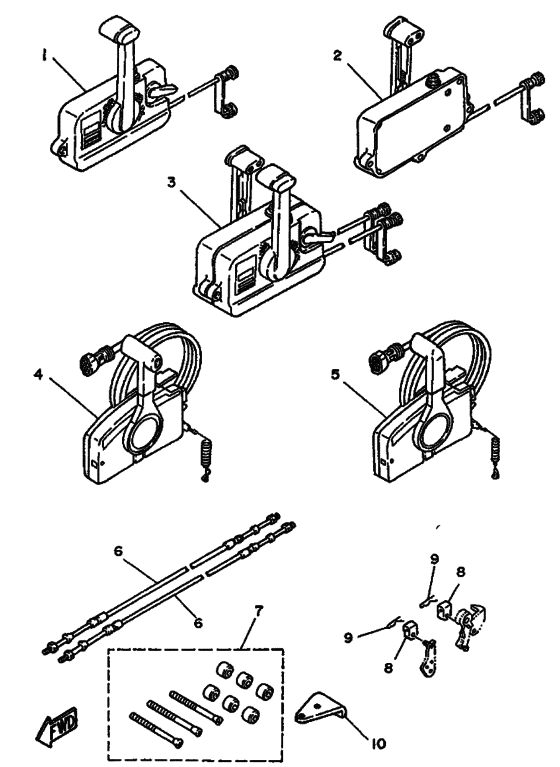 1
2
3
4
5
6
6
7
9
8
9
8
FWD
10