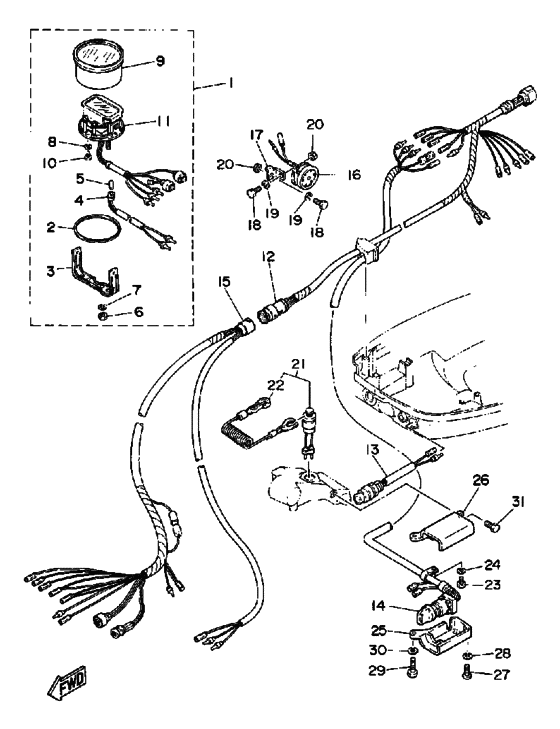 9
1
11
8
10
5
4
2
3
7
6
17
20
20
16
18
19
19
18
12
15
21
22
13
26
31
24
23
14
25
30
28
29
27
FWD