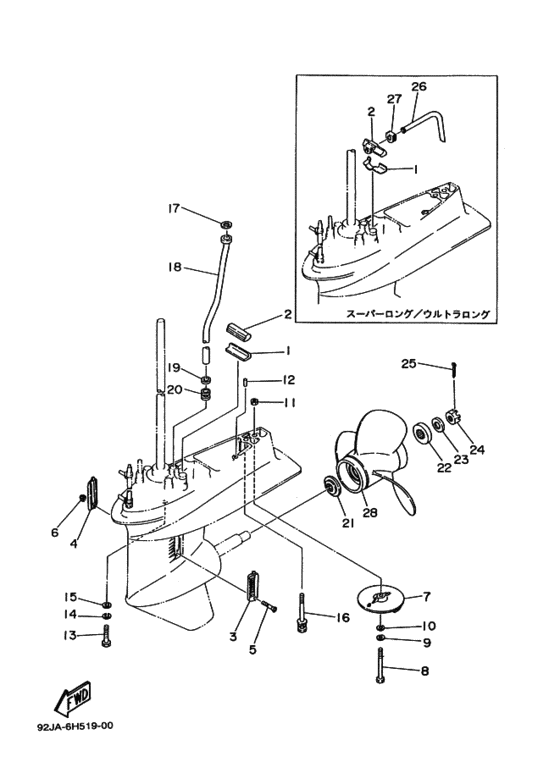 26
27
2
1
スーパーロング／ウルトラロング
17
18
2
1
19
20
12
11
25
24
23
22
21
28
6
4
15
14
13
3
5
16
7
10
9
8
FWD
92JA-6H519-00