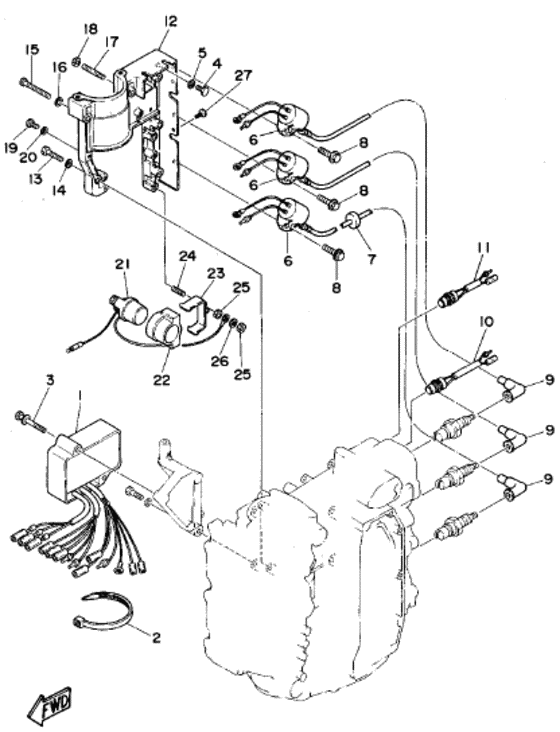 12
18
17
15
16
5
4
27
19
20
13
14
6
8
6
8
6
7
8
11
21
24
23
25
26
25
22
10
9
3
1
9
9
2
FWD