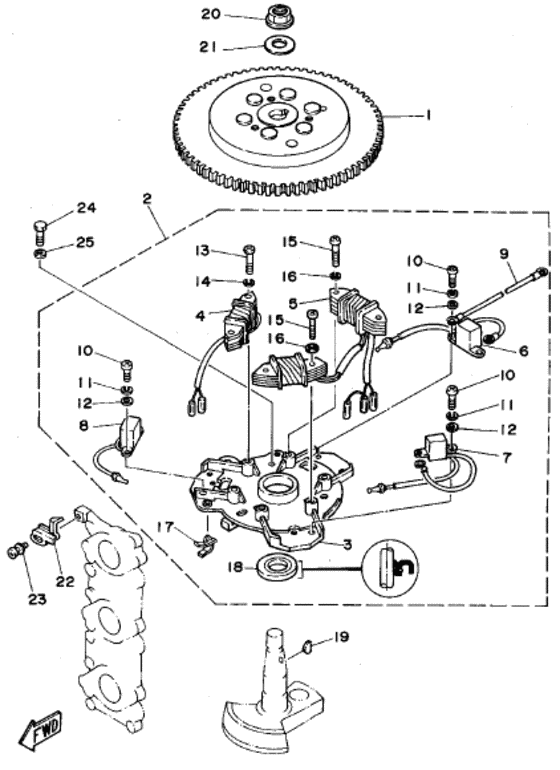 20
21
1
2
24
25
13
14
4
15
16
5
15
16
10
11
12
9
6
10
11
12
8
10
11
12
7
17
3
18
22
23
19
FWD