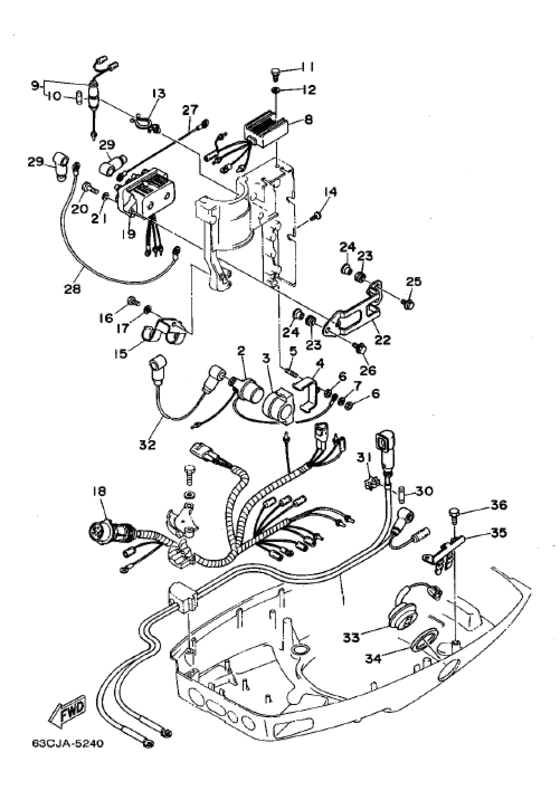 9
10
13
27
11
12
8
29
29
20
21
19
14
24
23
25
28
16
17
15
24
23
22
26
2
3
5
4
6
7
6
32
31
30
18
36
35
33
34
FWD
63CJA-5240