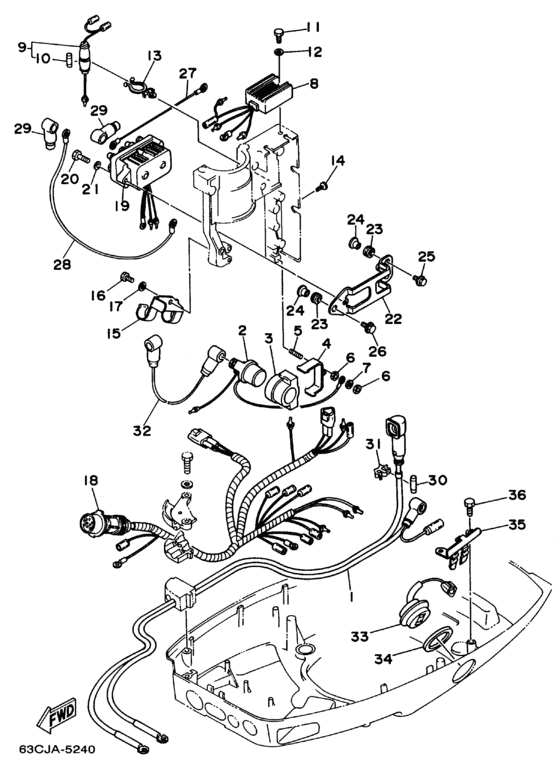 9
10
13
27
11
12
8
29
29
20
21
19
14
28
24
23
25
16
17
15
24
23
22
26
2
3
5
4
6
7
6
32
31
30
18
36
35
1
33
34
FWD
63CJA-5240