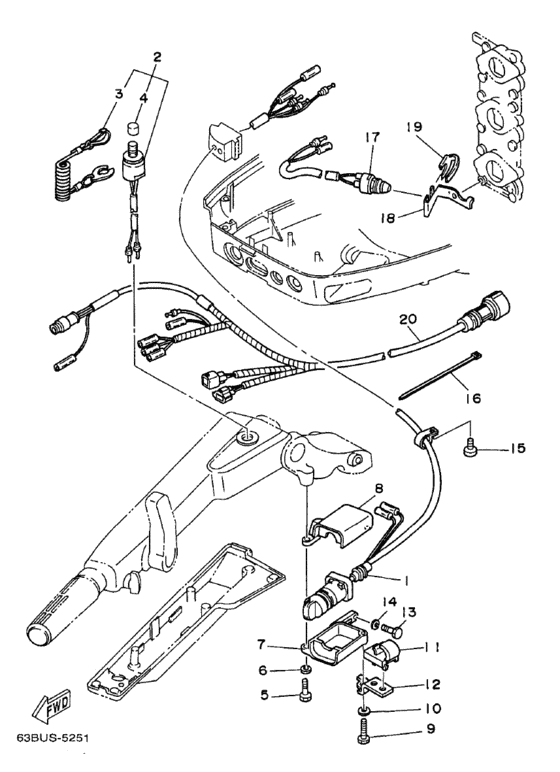 2
3
4
19
17
18
20
16
15
8
1
14
13
7
11
6
12
5
10
9
FWD
63BUS-5251