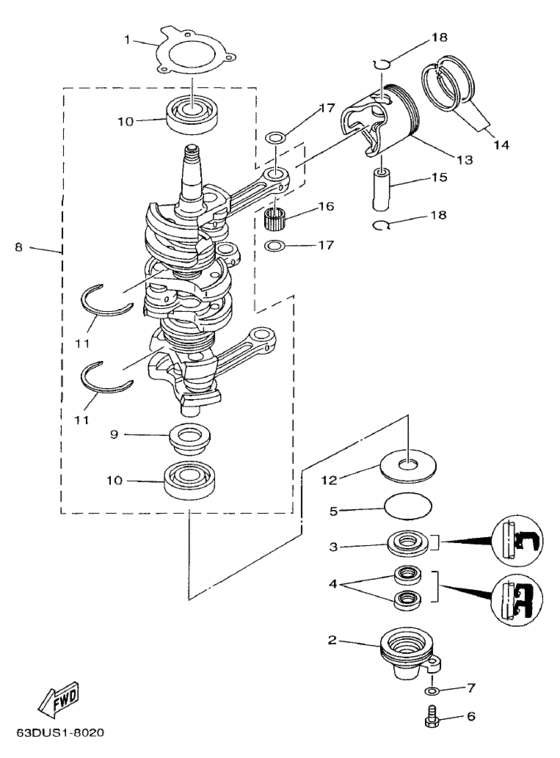 1
18
10
17
14
13
15
16
18
8
17
11
11
9
10
12
5
3
4
2
7
6
FWD
63DUS1-8020