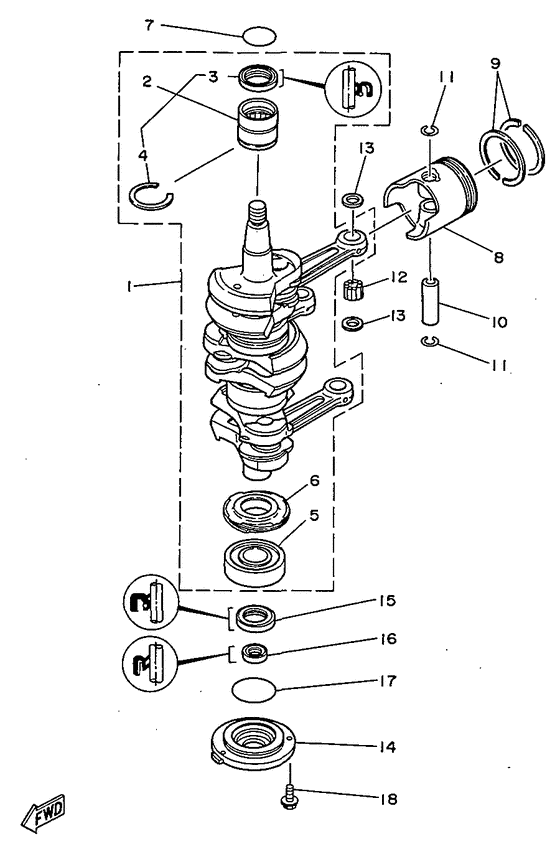 7
3
2
4
11
9
13
8
1
12
13
10
11
6
5
15
16
17
14
18
FWD