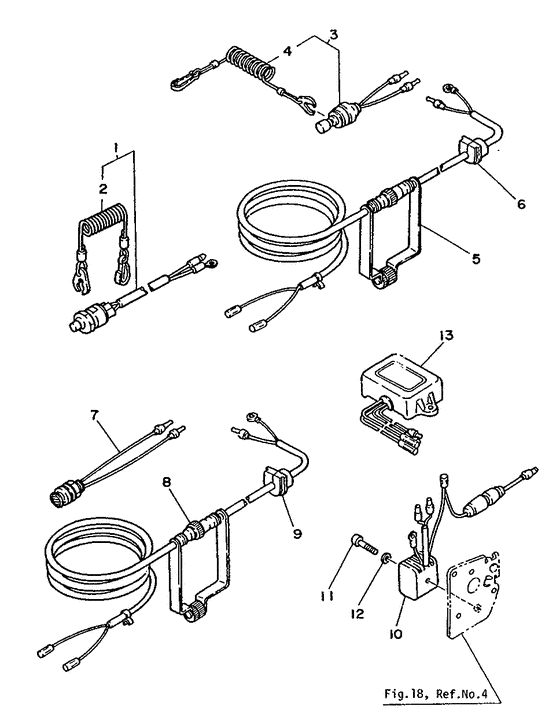 3
4
1
2
6
5
13
7
8
9
11
12
10
Fig.18, Ref.No.4