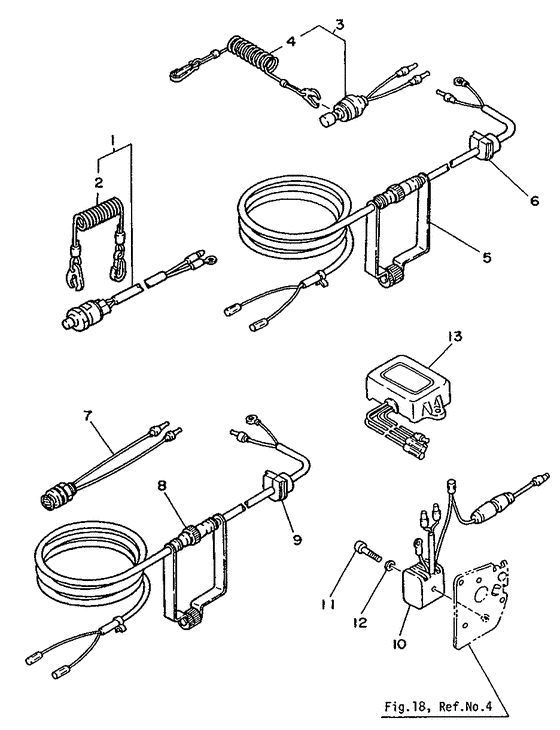 3
4
1
2
6
5
13
7
8
9
11
12
10
Fig.18, Ref.No.4