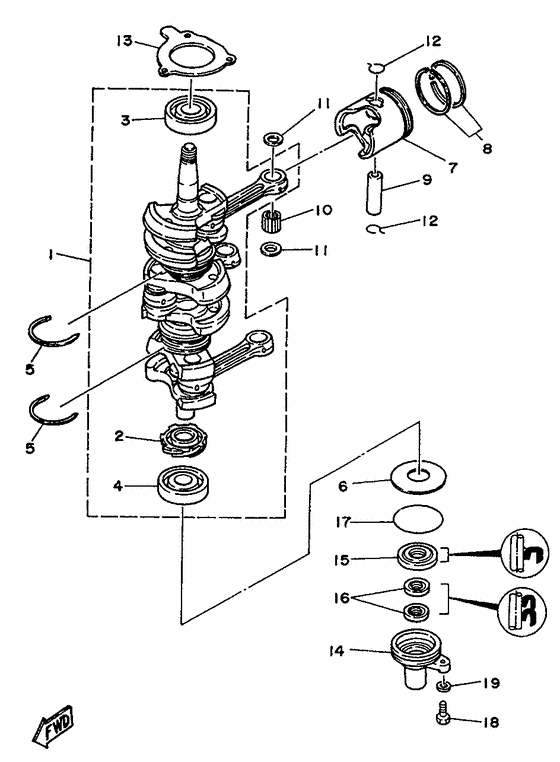 13
12
3
11
8
7
9
10
12
1
11
5
5
2
4
6
17
15
16
14
19
18
FWD