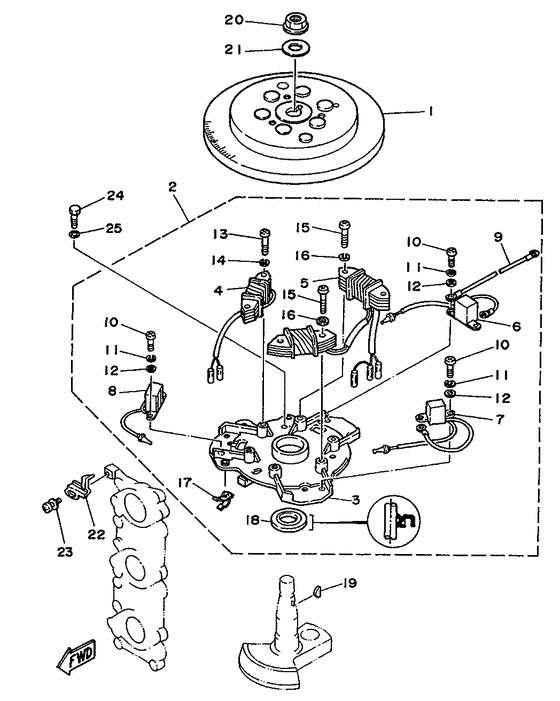 20
21
1
2
24
25
13
14
4
15
16
5
15
16
10
11
12
9
6
10
11
12
8
10
11
12
7
17
3
18
22
23
19
FWD