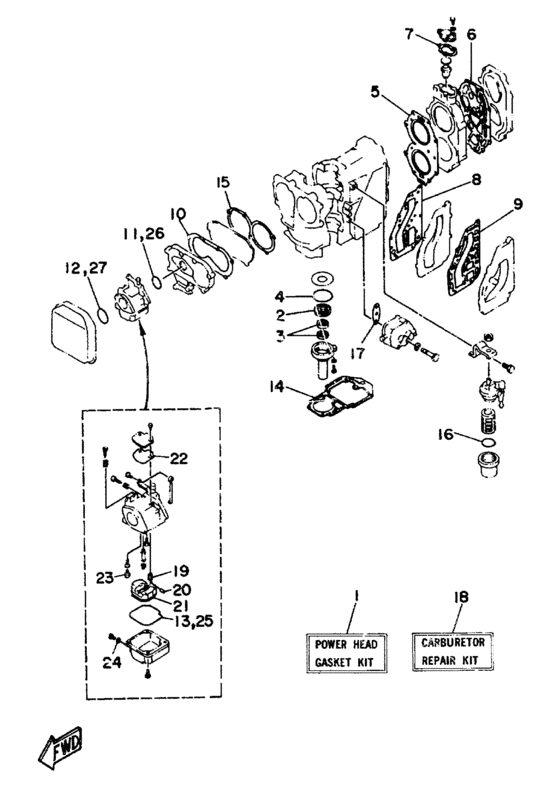 7
6
5
8
9
15
10
11,26
12,27
4
2
3
17
14
16
22
23
19
20
21
13,25
24
1
POWER HEAD GASKET KIT
18
CARBURETOR REPAIR KIT
FWD