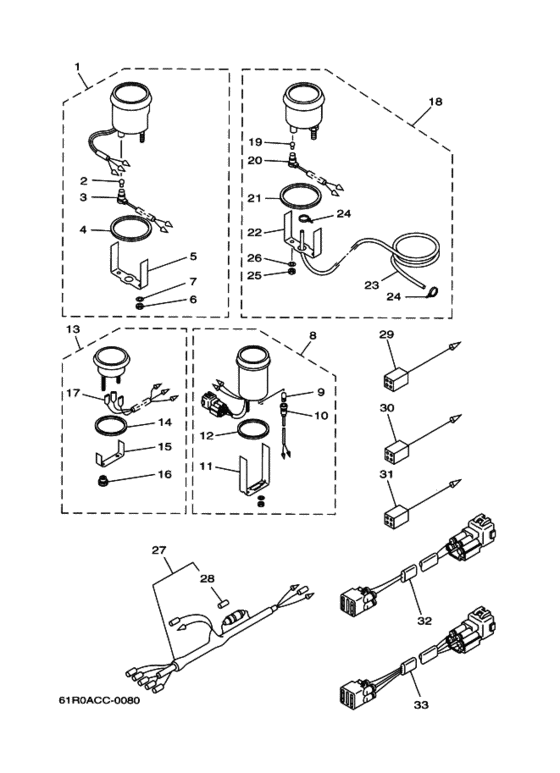 1
2
3
4
5
7
6
18
19
20
21
24
22
26
25
23
24
13
17
14
15
16
8
9
10
12
11
29
30
31
27
28
32
33
61R0ACC-0080