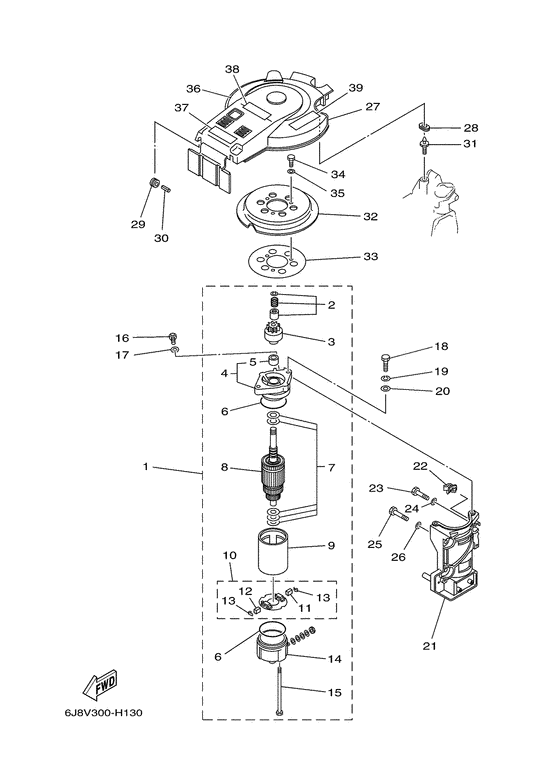 38
36
39
37
27
28
31
34
35
29
30
32
33
2
16
3
17
5
18
4
19
20
6
1
8
7
22
23
24
25
26
9
10
12
13
11
13
21
6
14
15
FWD
6J8V300-H130