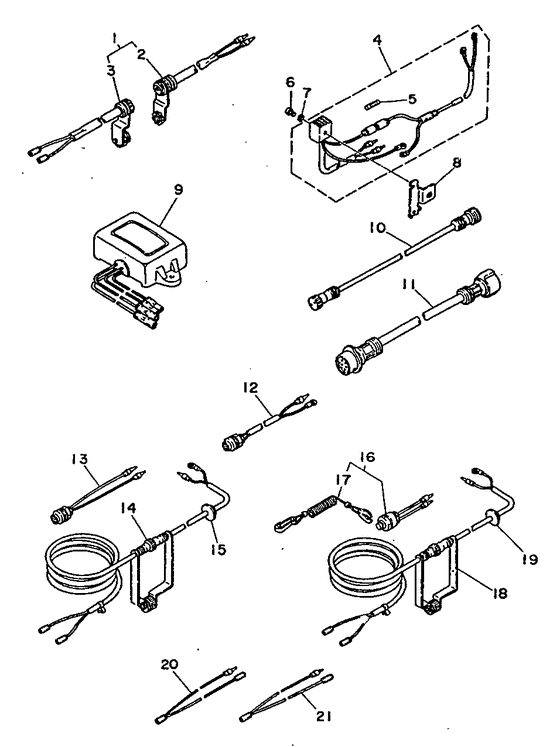 1
2
3
4
5
6
7
8
9
10
11
12
13
14
15
16
17
18
19
20
21