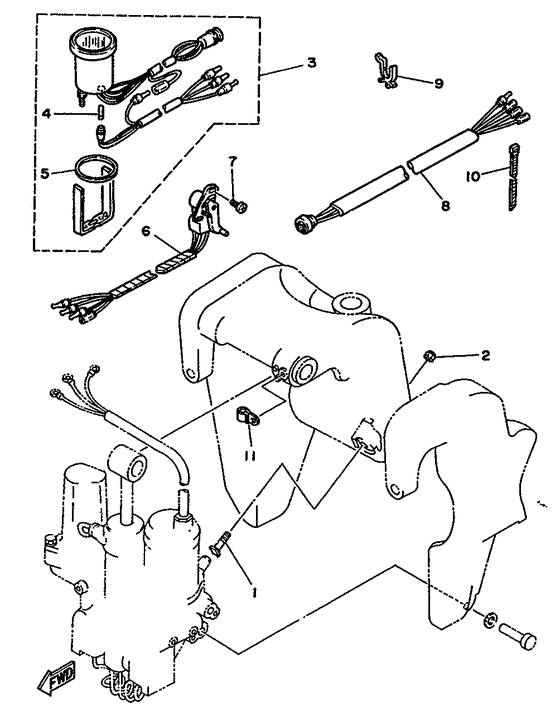 3
9
4
5
7
10
8
6
2
11
1
FWD