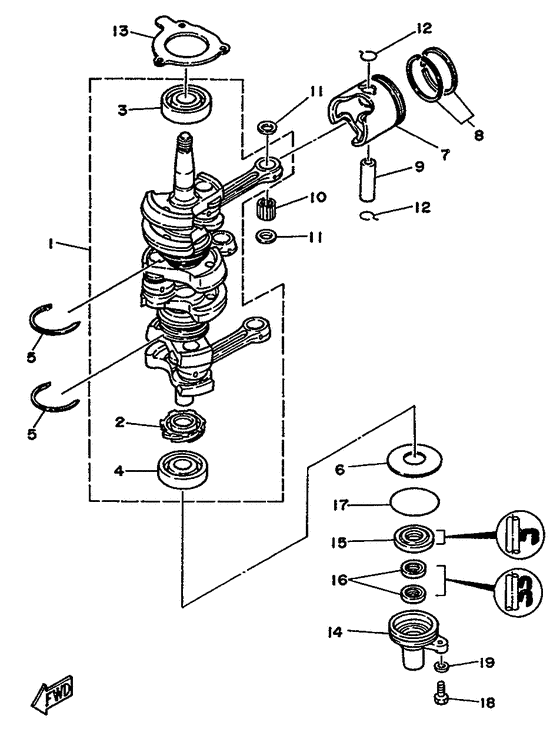 13
12
3
11
8
7
9
10
12
1
11
5
5
2
4
6
17
15
16
14
19
18
FWD