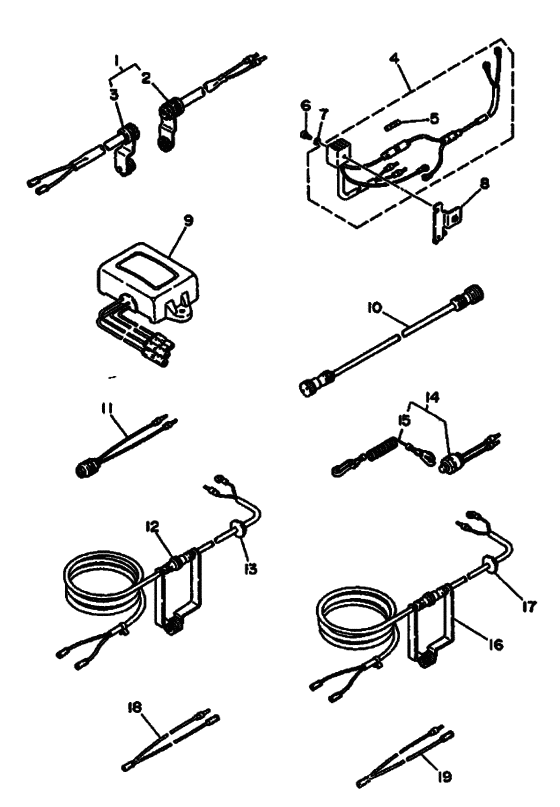 1
2
3
4
5
6
7
8
9
10
11
14
15
12
13
17
16
18
19