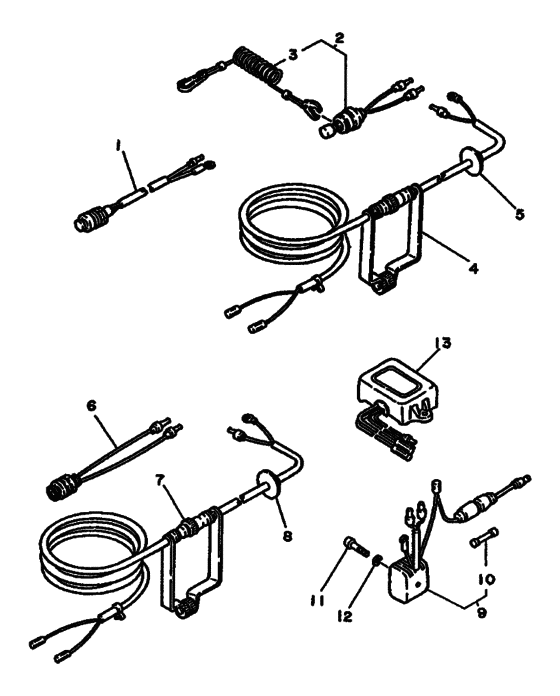 3
2
1
5
4
13
6
7
8
10
11
12
9