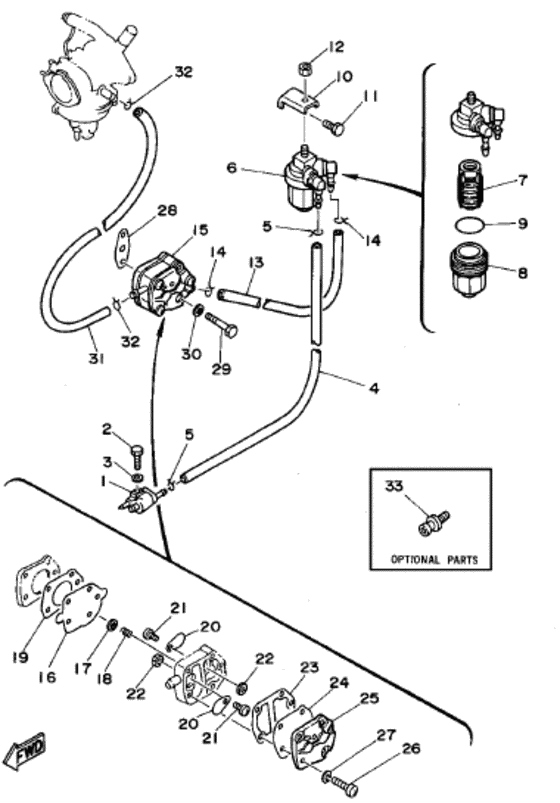 32
12
10
11
6
7
9
8
5
14
28
15
14
13
32
30
29
31
4
2
3
5
1
33
OPTIONAL PARTS
21
20
19
16
17
18
22
22
23
24
25
20
21
27
26
FWD