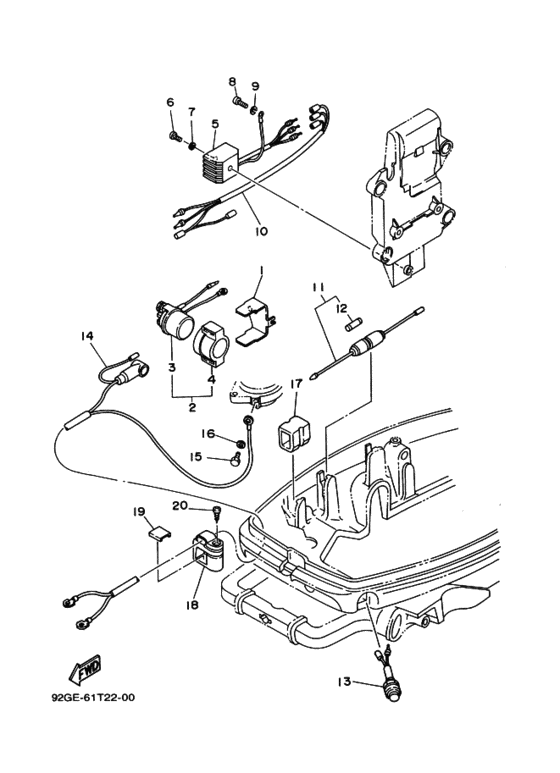 8
9
6
7
5
10
1
11
12
14
3
4
2
17
16
15
20
19
18
13
FWD
92GE-61T22-00