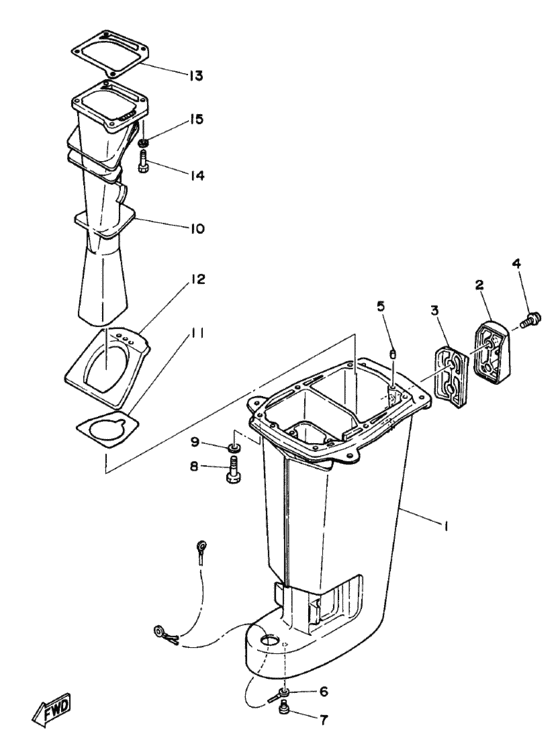 13
15
14
10
12
11
4
2
3
5
9
8
1
6
7
FWD