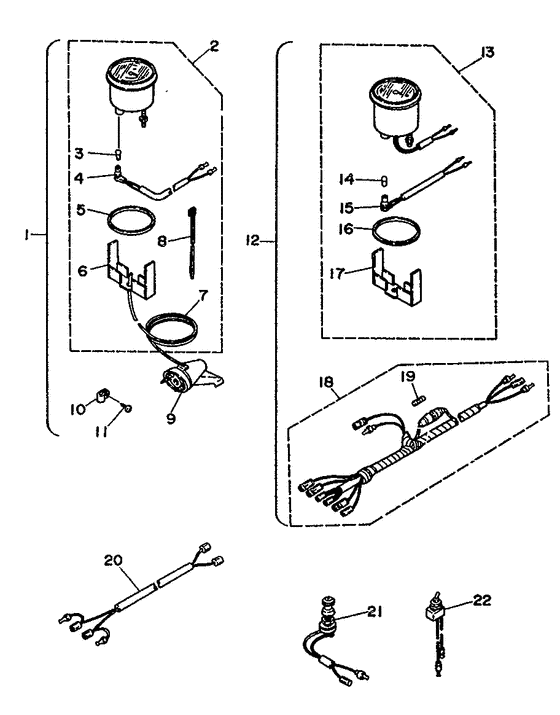 2
3
4
5
8
1
6
7
10
11
9
13
14
15
16
12
17
18
19
20
21
22