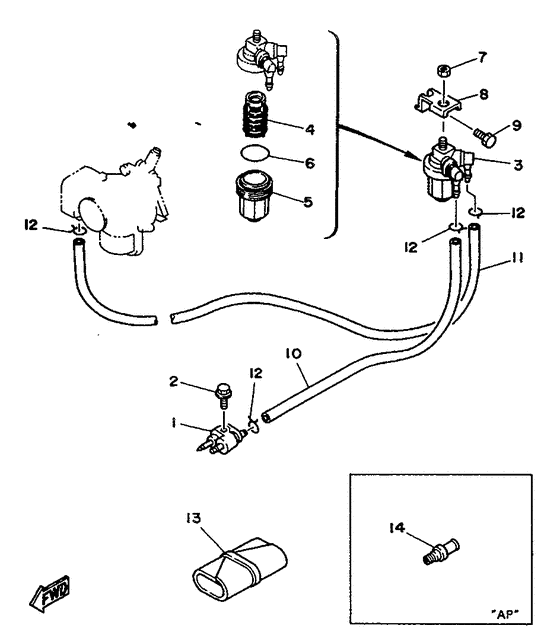 7
8
4
9
6
3
5
12
12
12
11
10
2
12
1
13
14
FWD
"AP"