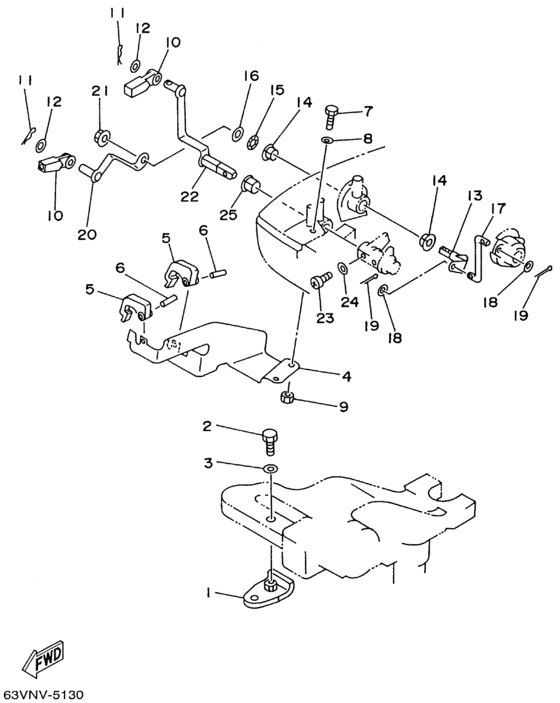 11
12
10
11
12
21
16
15
14
7
8
10
20
22
25
14
13
17
5
6
6
5
23
24
19
18
18
19
4
9
2
3
1
FWD
63VNV-5130