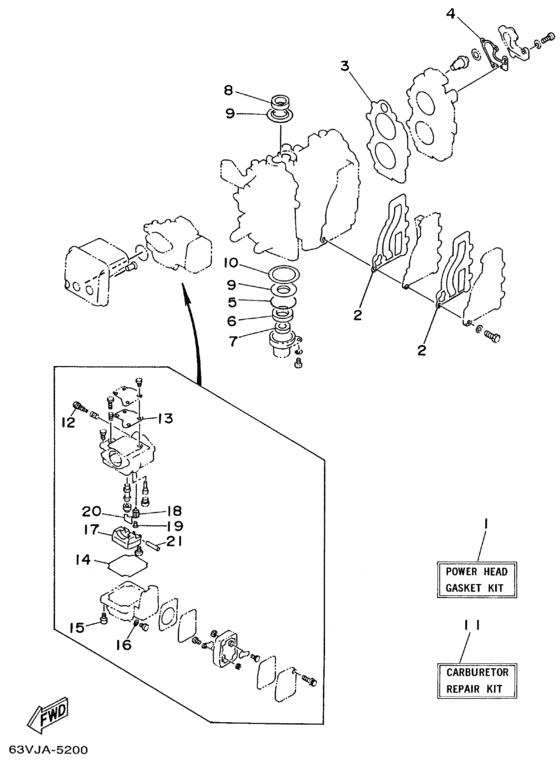 4
3
8
9
10
9
5
6
7
2
2
12
13
20
18
19
17
21
14
15
16
1
POWER HEAD
GASKET KIT
11
CARBURETOR
REPAIR KIT
FWD
63VJA-5200