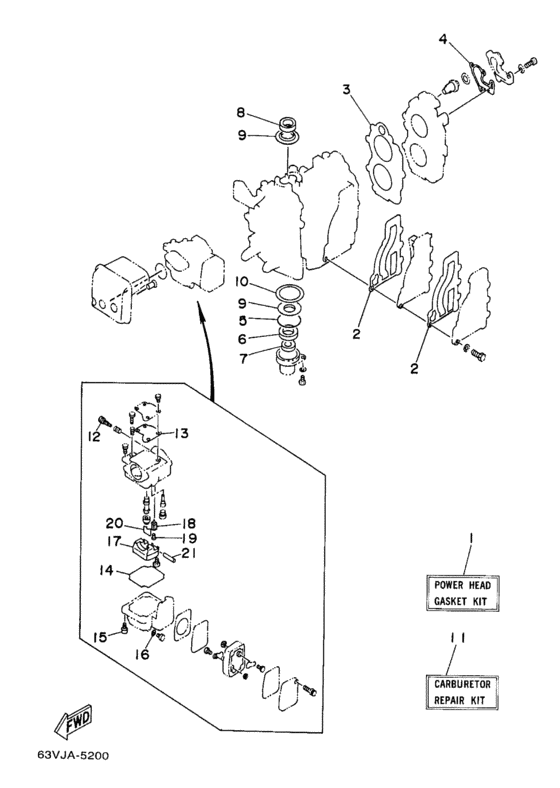 4
3
8
9
10
9
5
6
7
2
2
12
13
20
18
19
17
21
14
15
16
1
POWER HEAD GASKET KIT
11
CARBURETOR REPAIR KIT
FWD
63VJA-5200