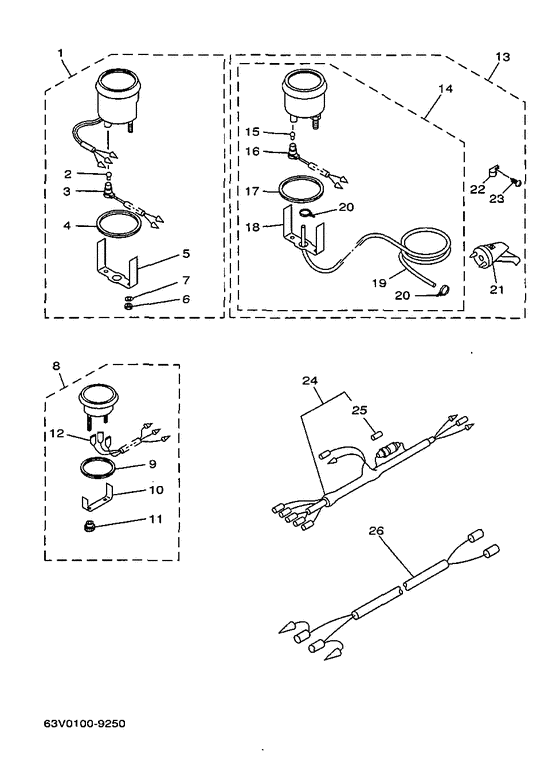 1
2
3
4
5
7
6
13
14
15
16
17
20
18
19
20
22
23
21
8
12
9
10
11
24
25
26
63V0100-9250