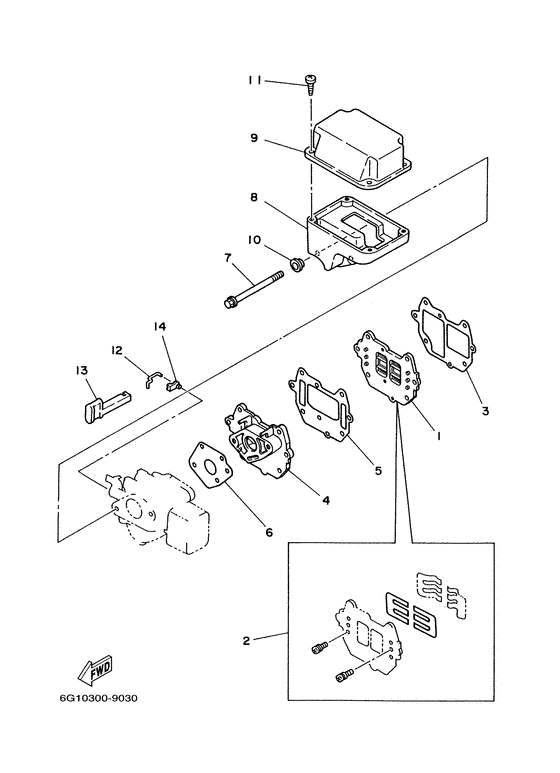 11
9
8
10
7
14
12
13
3
1
5
4
6
2
FWD
6G10300-9030