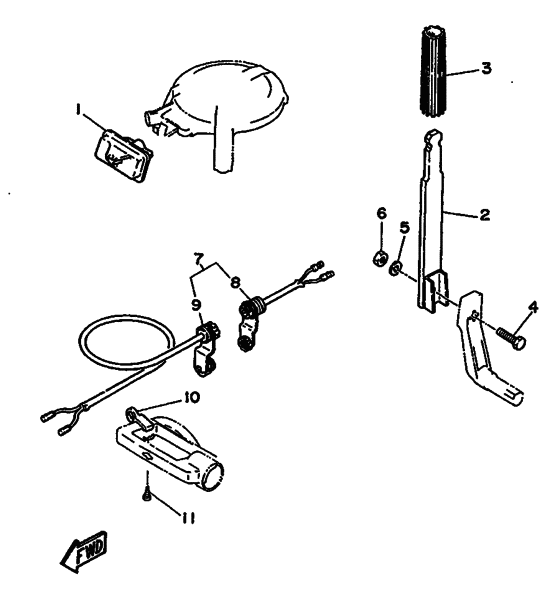 1
3
2
6
5
7
8
9
4
10
11
FWD