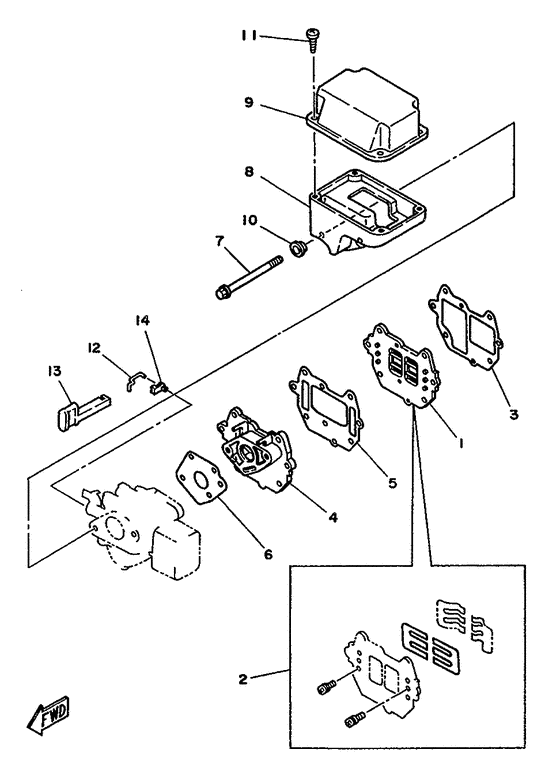 11
9
8
10
7
14
12
13
3
1
5
4
6
2
FWD