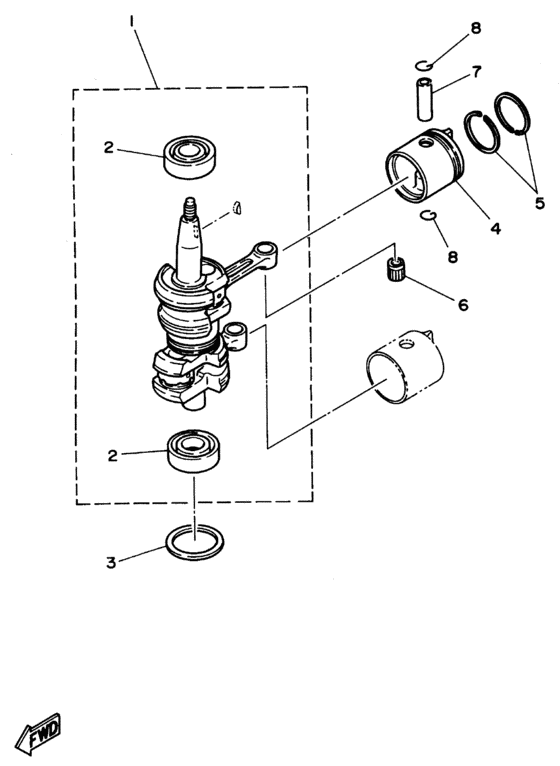 1
8
7
2
5
4
8
6
2
3
FWD