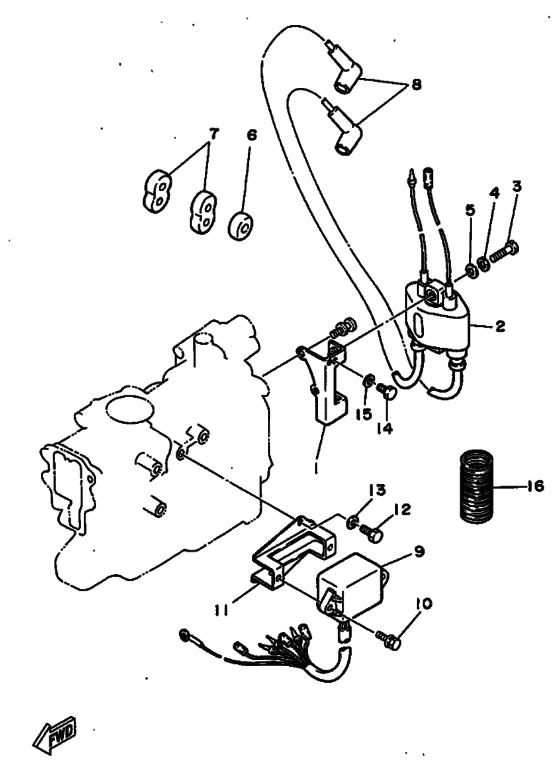 8
7
6
5
4
3
2
15
14
1
16
13
12
9
11
10
FWD