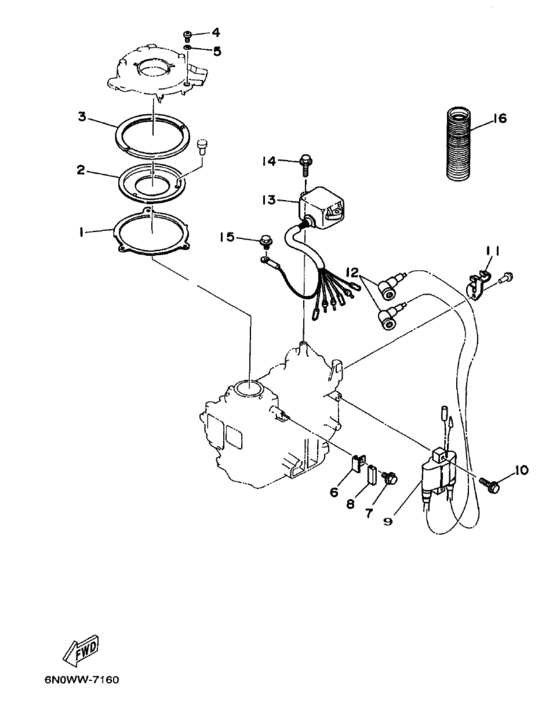 4
5
3
16
2
14
13
1
15
11
12
10
6
8
7
9
FWD
6N0WW-7160