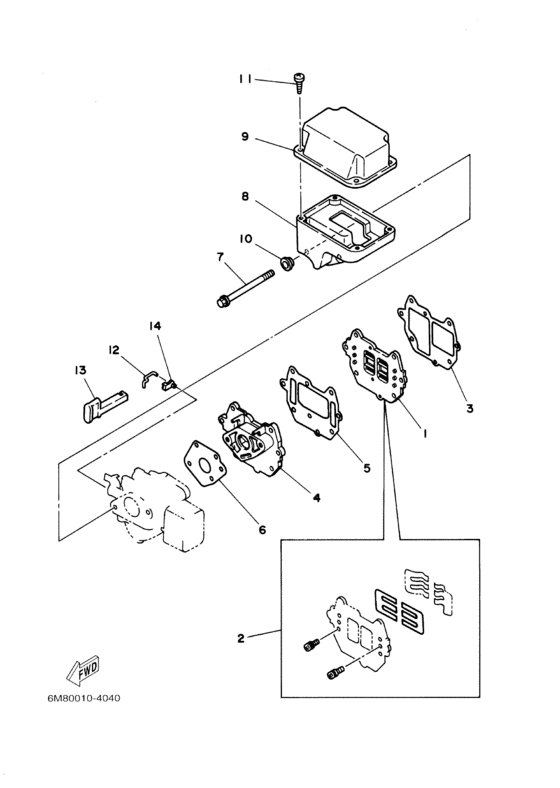 11
9
8
10
7
14
12
13
3
1
5
4
6
2
FWD
6M80010-4040