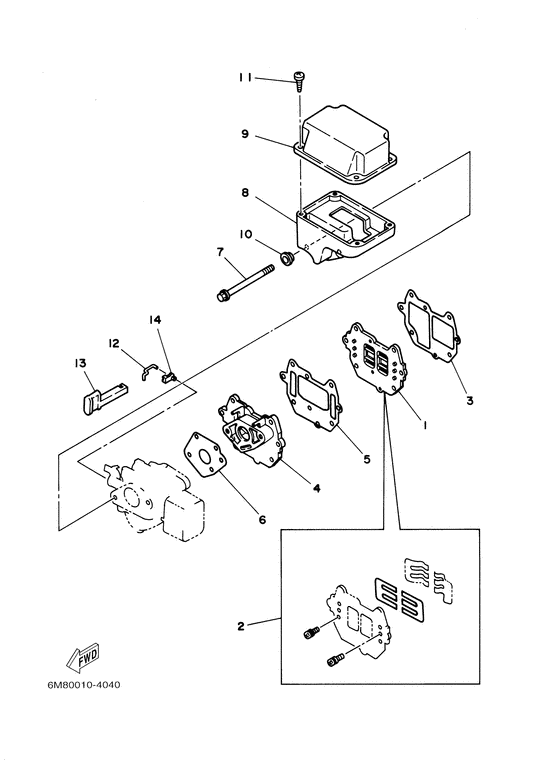 11
9
8
10
7
14
12
13
3
1
5
4
6
2
FWD
6M80010-4040