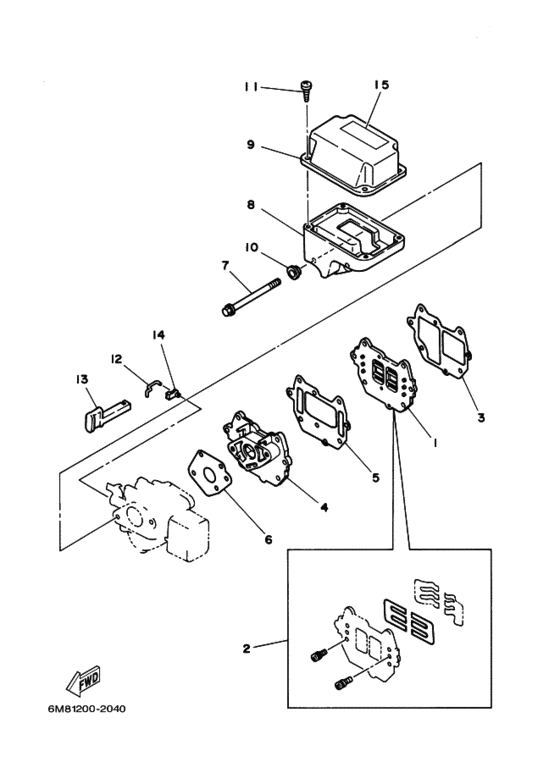 11
15
9
8
10
7
14
12
13
3
1
5
4
6
2
FWD
6M81200-2040