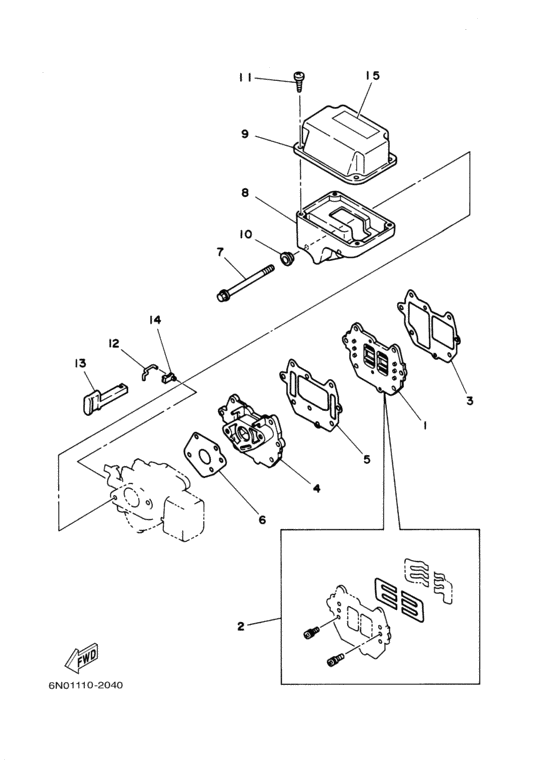 11
15
9
8
10
7
14
12
13
3
1
5
4
6
2
FWD
6N01110-2040