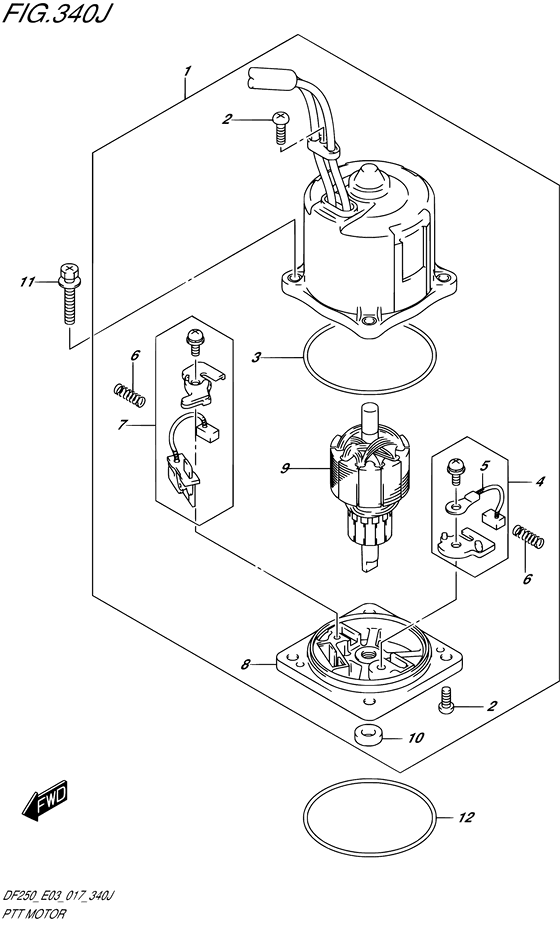 FIG.340J

1
2
11
3
6
7
9
5
4
6
8
2
10
FWD
12

DF250_E03_017_340J
PTT MOTOR